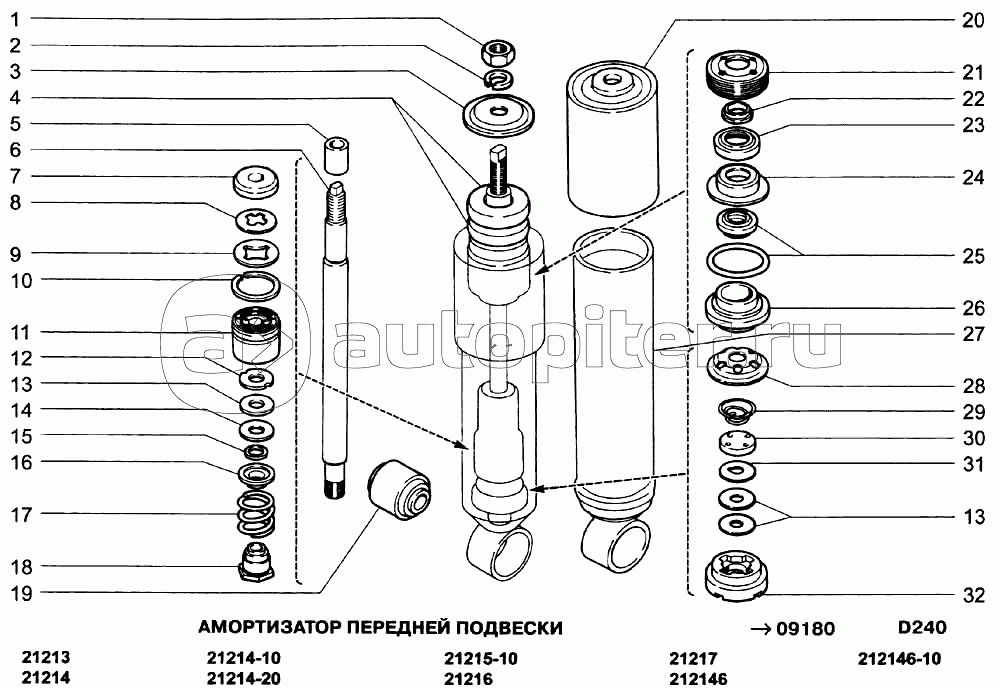 1
2
3
4
5
6
7
8
9
10
11
12
13
14
15
16
17
18
19
20
21
22
23
24
25
26
27
28
29
30
31
13
32

autopiter.ru

АМОРТИЗАТОР ПЕРЕДНЕЙ ПОДВЕСКИ

→ 09180

D240

21213
21214
21214-10
21214-20
21215-10
21216
21217
212146
212146-10